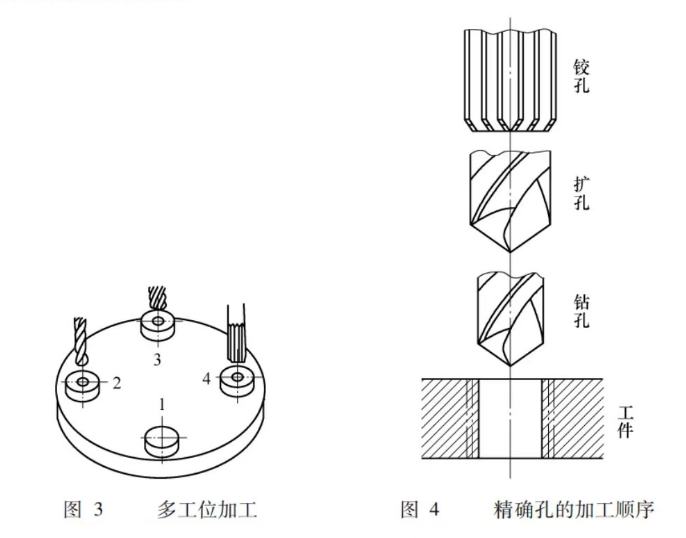 3
2
4
1
图 3 多工位加工

铰孔
扩孔
钻孔
工件
图 4 精确孔的加工顺序